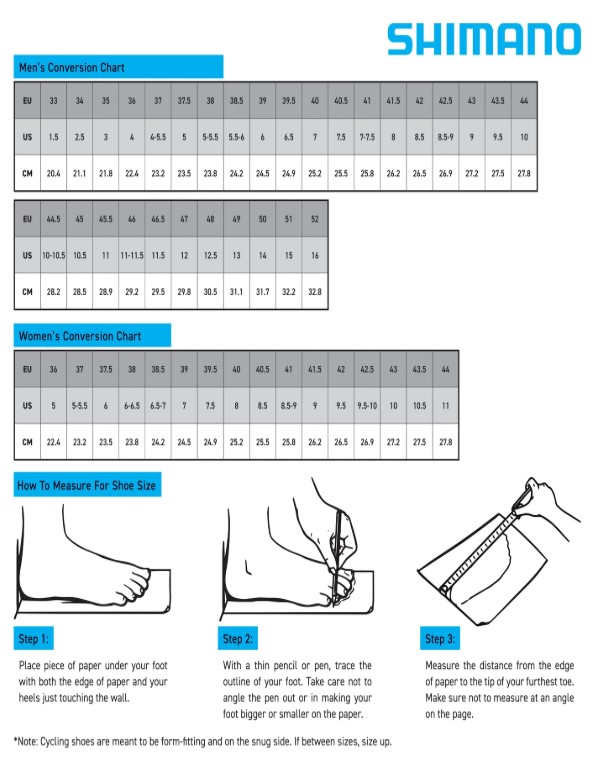 SHIMANO

Men's Conversion Chart

| EU | 33 | 34 | 35 | 36 | 37 | 37.5 | 38 | 38.5 | 39 | 39.5 | 40 | 40.5 | 41 | 41.5 | 42 | 42.5 | 43 | 43.5 | 44 |
|---|---|---|---|---|---|---|---|---|---|---|---|---|---|---|---|---|---|---|---|
| US | 1.5 | 2.5 | 3 | 4 | 4-5.5 | 5 | 5-5.5 | 5.5-6 | 6 | 6.5 | 7 | 7.5 | 7-7.5 | 8 | 8.5 | 8.5-9 | 9 | 9.5 | 10 |
| CM | 20.4 | 21.1 | 21.8 | 22.4 | 23.2 | 23.5 | 23.8 | 24.2 | 24.5 | 24.9 | 25.2 | 25.5 | 25.8 | 26.2 | 26.5 | 26.9 | 27.2 | 27.5 | 27.8 |

| EU | 44.5 | 45 | 45.5 | 46 | 46.5 | 47 | 48 | 49 | 50 | 51 | 52 |
|---|---|---|---|---|---|---|---|---|---|---|---|
| US | 10-10.5 | 10.5 | 11 | 11-11.5 | 11.5 | 12 | 12.5 | 13 | 14 | 15 | 16 |
| CM | 28.2 | 28.5 | 28.9 | 29.2 | 29.5 | 29.8 | 30.5 | 31.1 | 31.7 | 32.2 | 32.8 |

Women's Conversion Chart

| EU | 36 | 37 | 37.5 | 38 | 38.5 | 39 | 39.5 | 40 | 40.5 | 41 | 41.5 | 42 | 42.5 | 43 | 43.5 | 44 |
|---|---|---|---|---|---|---|---|---|---|---|---|---|---|---|---|---|
| US | 5 | 5-5.5 | 6 | 6-6.5 | 6.5-7 | 7 | 7.5 | 8 | 8.5 | 8.5-9 | 9 | 9.5 | 9.5-10 | 10 | 10.5 | 11 |
| CM | 22.4 | 23.2 | 23.5 | 23.8 | 24.2 | 24.5 | 24.9 | 25.2 | 25.5 | 25.8 | 26.2 | 26.5 | 26.9 | 27.2 | 27.5 | 27.8 |

How To Measure For Shoe Size

Step 1:
Place piece of paper under your foot with both the edge of paper and your heels just touching the wall.

Step 2:
With a thin pencil or pen, trace the outline of your foot. Take care not to angle the pen out or in making your foot bigger or smaller on the paper.

Step 3:
Measure the distance from the edge of paper to the tip of your furthest toe. Make sure not to measure at an angle on the page.

*Note: Cycling shoes are meant to be form-fitting and on the snug side. If between sizes, size up.