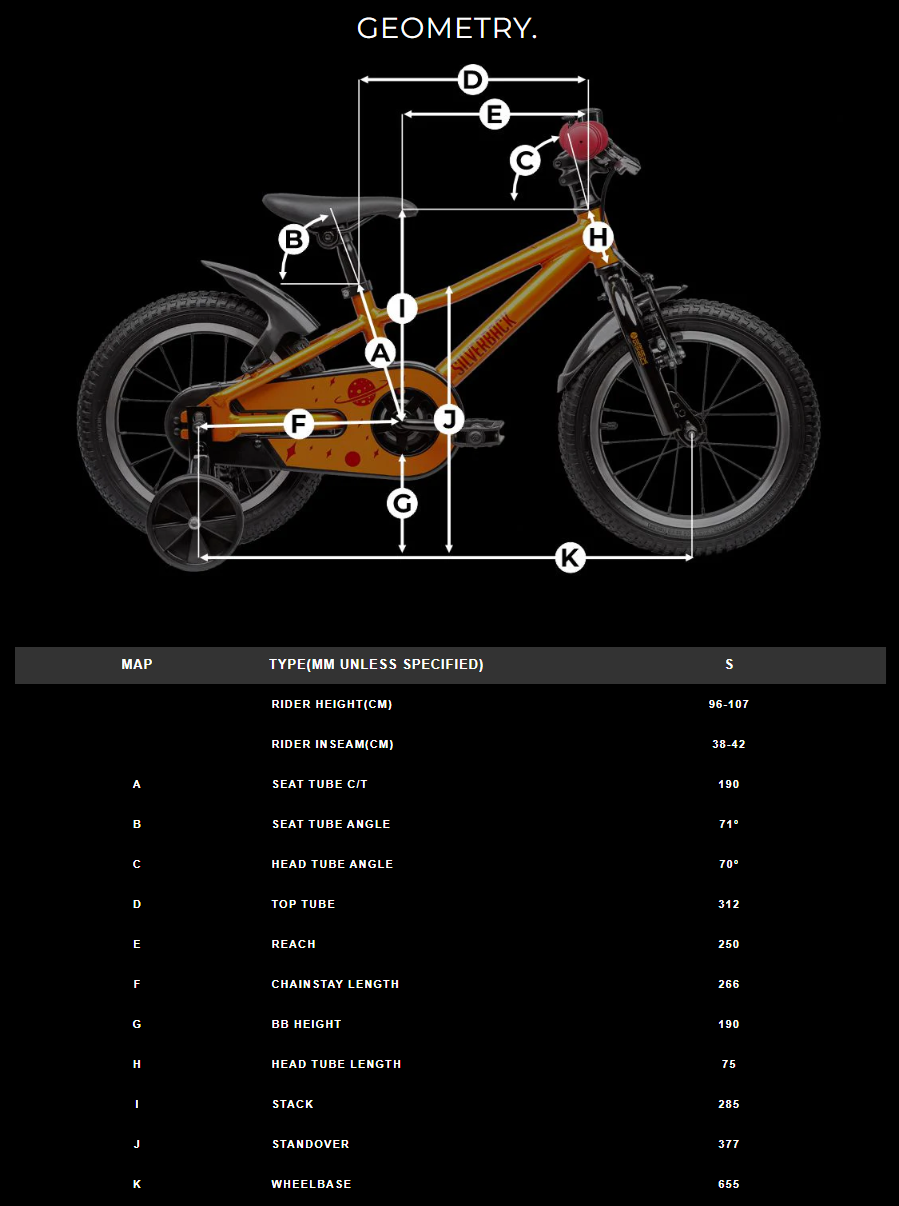 GEOMETRY.

D
E
C
B
H
I
A
SILVERBACK
F
J
G
K

| MAP | TYPE(MM UNLESS SPECIFIED) | S |
|---|---|---|
| | RIDER HEIGHT(CM) | 96-107 |
| | RIDER INSEAM(CM) | 38-42 |
| A | SEAT TUBE C/T | 190 |
| B | SEAT TUBE ANGLE | 71° |
| C | HEAD TUBE ANGLE | 70° |
| D | TOP TUBE | 312 |
| E | REACH | 250 |
| F | CHAINSTAY LENGTH | 266 |
| G | BB HEIGHT | 190 |
| H | HEAD TUBE LENGTH | 75 |
| I | STACK | 285 |
| J | STANDOVER | 377 |
| K | WHEELBASE | 655 |