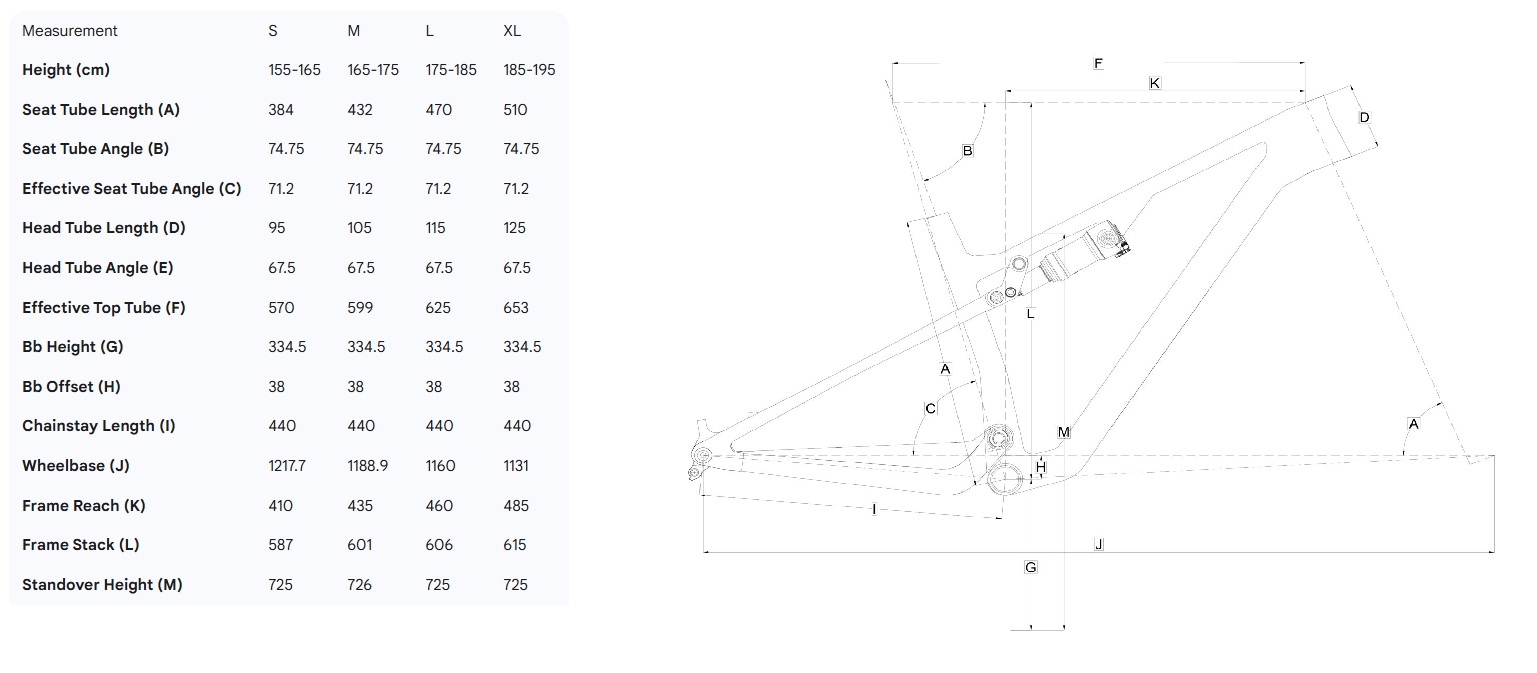 | Measurement | S | M | L | XL |
|---|---|---|---|---|
| Height (cm) | 155-165 | 165-175 | 175-185 | 185-195 |
| Seat Tube Length (A) | 384 | 432 | 470 | 510 |
| Seat Tube Angle (B) | 74.75 | 74.75 | 74.75 | 74.75 |
| Effective Seat Tube Angle (C) | 71.2 | 71.2 | 71.2 | 71.2 |
| Head Tube Length (D) | 95 | 105 | 115 | 125 |
| Head Tube Angle (E) | 67.5 | 67.5 | 67.5 | 67.5 |
| Effective Top Tube (F) | 570 | 599 | 625 | 653 |
| Bb Height (G) | 334.5 | 334.5 | 334.5 | 334.5 |
| Bb Offset (H) | 38 | 38 | 38 | 38 |
| Chainstay Length (I) | 440 | 440 | 440 | 440 |
| Wheelbase (J) | 1217.7 | 1188.9 | 1160 | 1131 |
| Frame Reach (K) | 410 | 435 | 460 | 485 |
| Frame Stack (L) | 587 | 601 | 606 | 615 |
| Standover Height (M) | 725 | 726 | 725 | 725 |

F
K
D
B
L
A
C
M
A
H
I
J
G