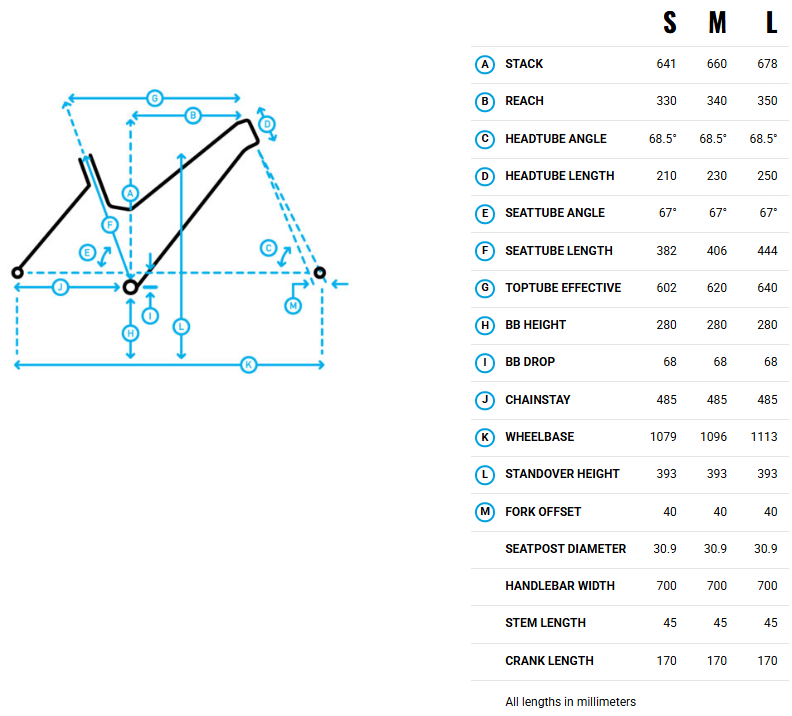 G
B
D
A
F
E
C
J
I
M
H
L
K

|   |   | S | M | L |
|---|---|---|---|---|
| A | STACK | 641 | 660 | 678 |
| B | REACH | 330 | 340 | 350 |
| C | HEADTUBE ANGLE | 68.5° | 68.5° | 68.5° |
| D | HEADTUBE LENGTH | 210 | 230 | 250 |
| E | SEATTUBE ANGLE | 67° | 67° | 67° |
| F | SEATTUBE LENGTH | 382 | 406 | 444 |
| G | TOPTUBE EFFECTIVE | 602 | 620 | 640 |
| H | BB HEIGHT | 280 | 280 | 280 |
| I | BB DROP | 68 | 68 | 68 |
| J | CHAINSTAY | 485 | 485 | 485 |
| K | WHEELBASE | 1079 | 1096 | 1113 |
| L | STANDOVER HEIGHT | 393 | 393 | 393 |
| M | FORK OFFSET | 40 | 40 | 40 |
|   | SEATPOST DIAMETER | 30.9 | 30.9 | 30.9 |
|   | HANDLEBAR WIDTH | 700 | 700 | 700 |
|   | STEM LENGTH | 45 | 45 | 45 |
|   | CRANK LENGTH | 170 | 170 | 170 |

All lengths in millimeters