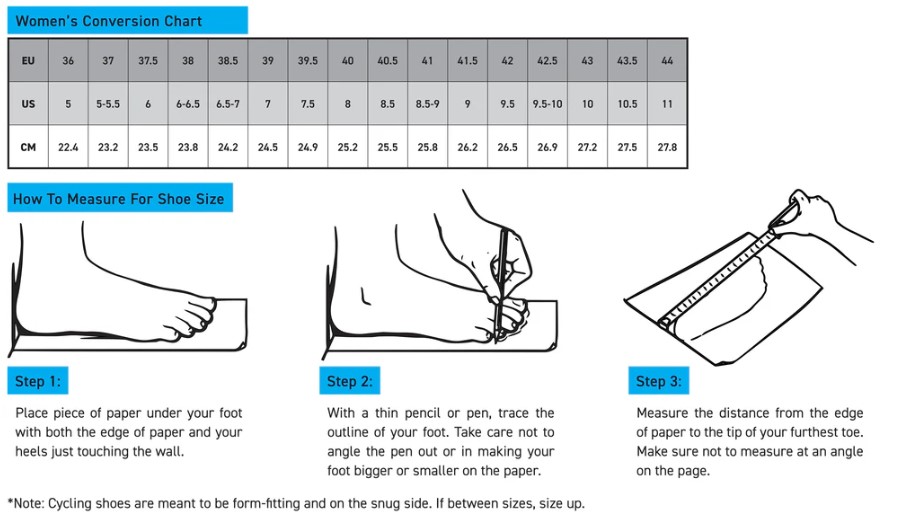 Women's Conversion Chart

| EU | 36 | 37 | 37.5 | 38 | 38.5 | 39 | 39.5 | 40 | 40.5 | 41 | 41.5 | 42 | 42.5 | 43 | 43.5 | 44 |
|---|---|---|---|---|---|---|---|---|---|---|---|---|---|---|---|---|
| US | 5 | 5-5.5 | 6 | 6-6.5 | 6.5-7 | 7 | 7.5 | 8 | 8.5 | 8.5-9 | 9 | 9.5 | 9.5-10 | 10 | 10.5 | 11 |
| CM | 22.4 | 23.2 | 23.5 | 23.8 | 24.2 | 24.5 | 24.9 | 25.2 | 25.5 | 25.8 | 26.2 | 26.5 | 26.9 | 27.2 | 27.5 | 27.8 |

How To Measure For Shoe Size

Step 1:

Place piece of paper under your foot with both the edge of paper and your heels just touching the wall.

Step 2:

With a thin pencil or pen, trace the outline of your foot. Take care not to angle the pen out or in making your foot bigger or smaller on the paper.

Step 3:

Measure the distance from the edge of paper to the tip of your furthest toe. Make sure not to measure at an angle on the page.

*Note: Cycling shoes are meant to be form-fitting and on the snug side. If between sizes, size up.