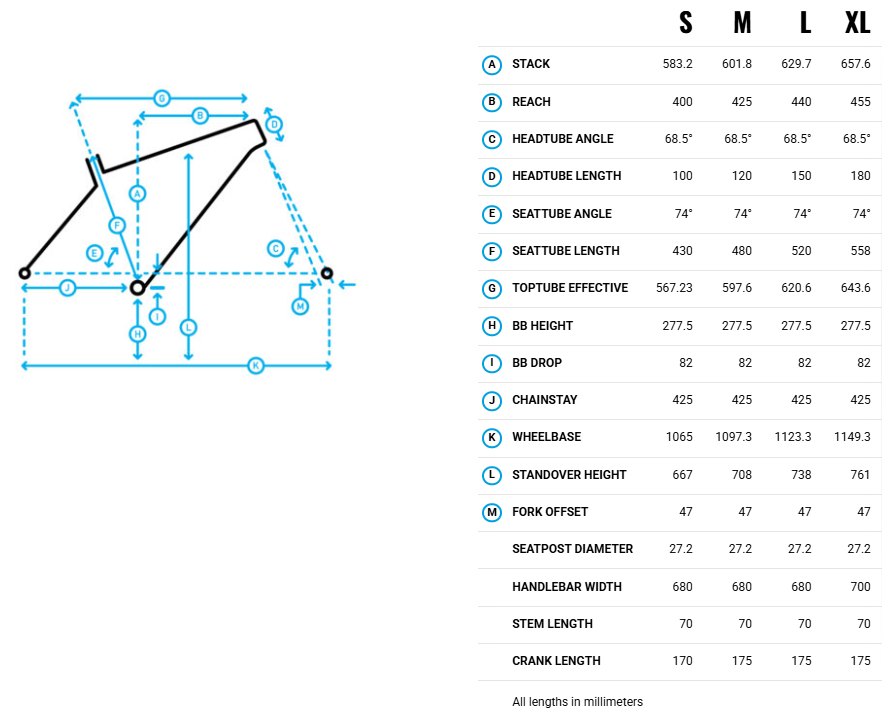 G B D A F E C J I M H L K

| | | S | M | L | XL |
|---|---|---|---|---|---|
| A | STACK | 583.2 | 601.8 | 629.7 | 657.6 |
| B | REACH | 400 | 425 | 440 | 455 |
| C | HEADTUBE ANGLE | 68.5° | 68.5° | 68.5° | 68.5° |
| D | HEADTUBE LENGTH | 100 | 120 | 150 | 180 |
| E | SEATTUBE ANGLE | 74° | 74° | 74° | 74° |
| F | SEATTUBE LENGTH | 430 | 480 | 520 | 558 |
| G | TOPTUBE EFFECTIVE | 567.23 | 597.6 | 620.6 | 643.6 |
| H | BB HEIGHT | 277.5 | 277.5 | 277.5 | 277.5 |
| I | BB DROP | 82 | 82 | 82 | 82 |
| J | CHAINSTAY | 425 | 425 | 425 | 425 |
| K | WHEELBASE | 1065 | 1097.3 | 1123.3 | 1149.3 |
| L | STANDOVER HEIGHT | 667 | 708 | 738 | 761 |
| M | FORK OFFSET | 47 | 47 | 47 | 47 |
| | SEATPOST DIAMETER | 27.2 | 27.2 | 27.2 | 27.2 |
| | HANDLEBAR WIDTH | 680 | 680 | 680 | 700 |
| | STEM LENGTH | 70 | 70 | 70 | 70 |
| | CRANK LENGTH | 170 | 175 | 175 | 175 |

All lengths in millimeters